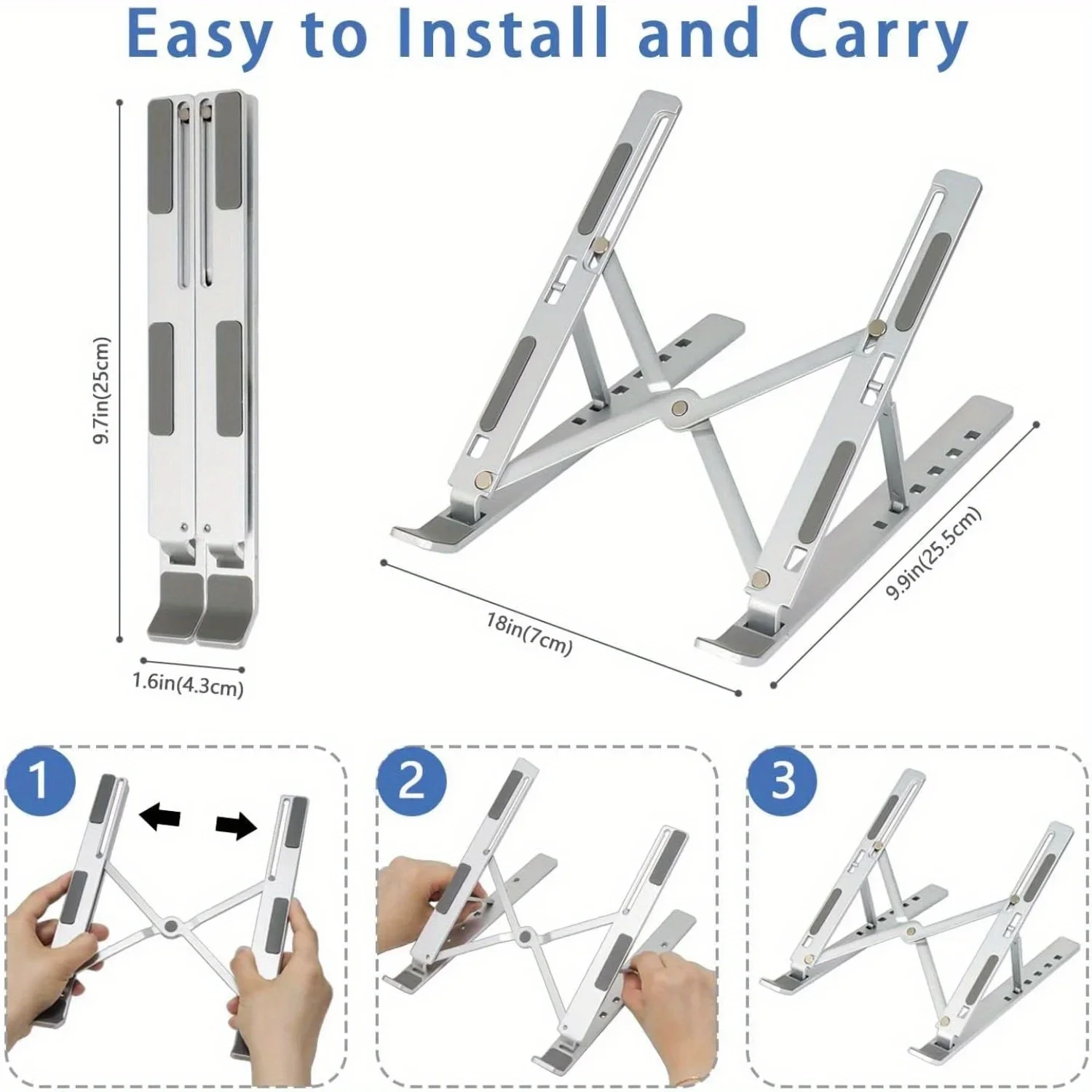 Easy to Install and Carry

9.7in(25cm)

1.6in(4.3cm)

18in(7cm)

9.9in(25.5cm)

1

2

3